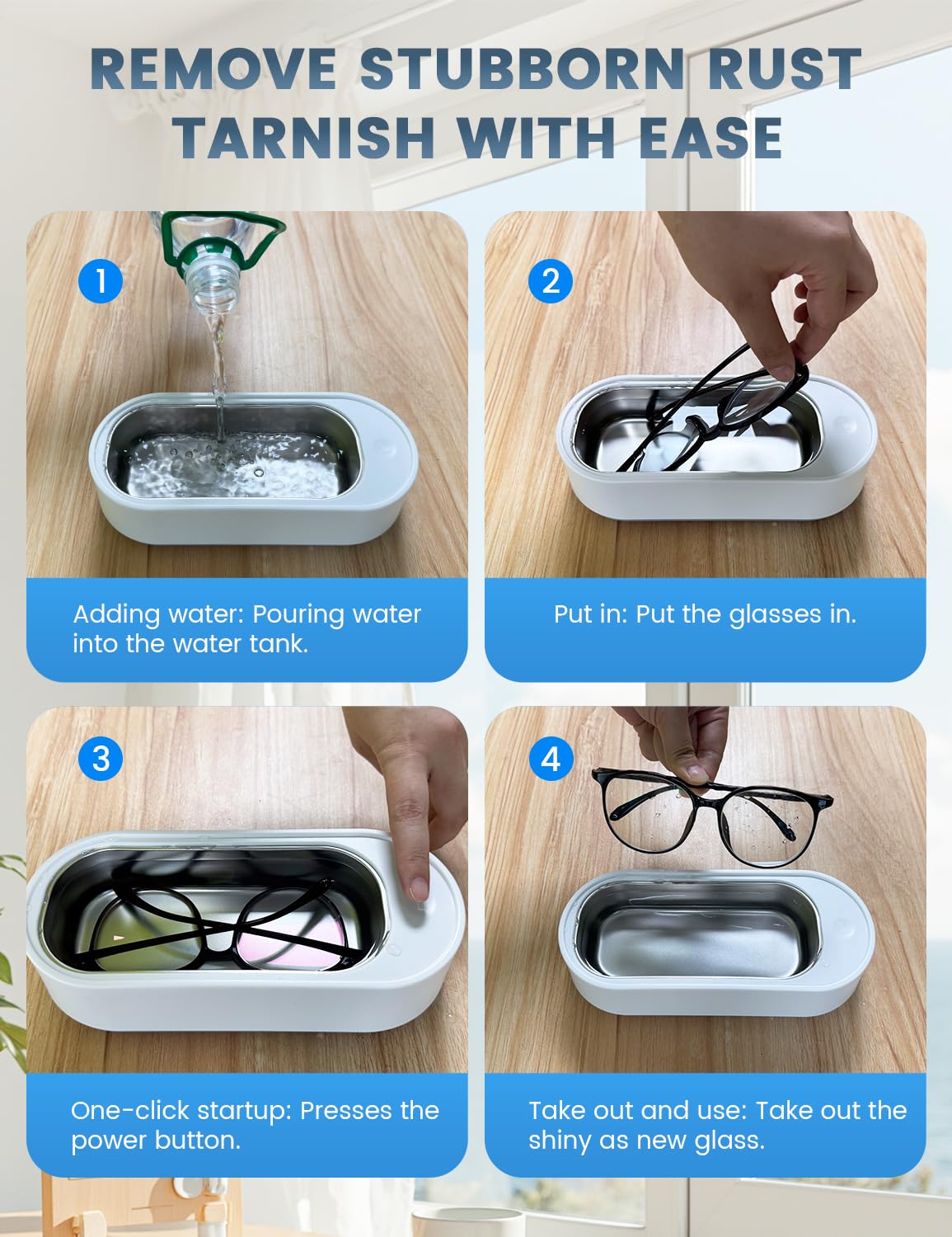 REMOVE STUBBORN RUST TARNISH WITH EASE

1

Adding water: Pouring water into the water tank.

2

Put in: Put the glasses in.

3

One-click startup: Presses the power button.

4

Take out and use: Take out the shiny as new glass.